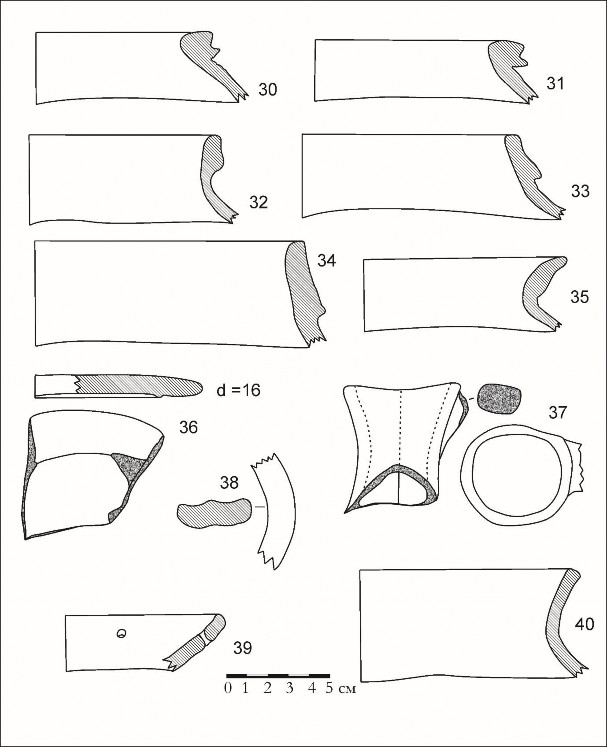 30
31
32
33
34
35
d =16
36
37
38
39
40
0 1 2 3 4 5 см