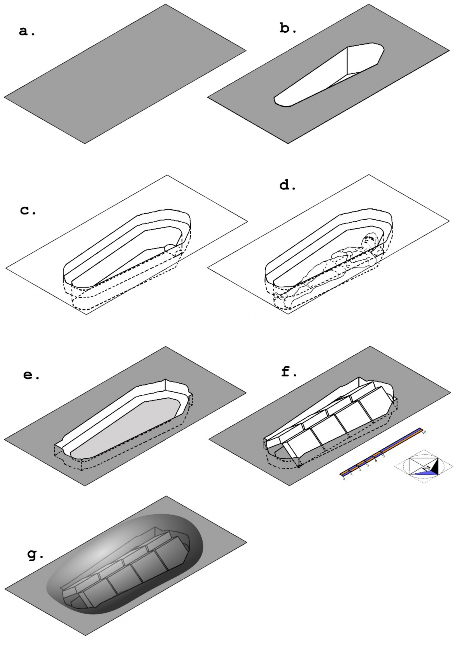 a.

b.

c.

d.

e.

f.

g.